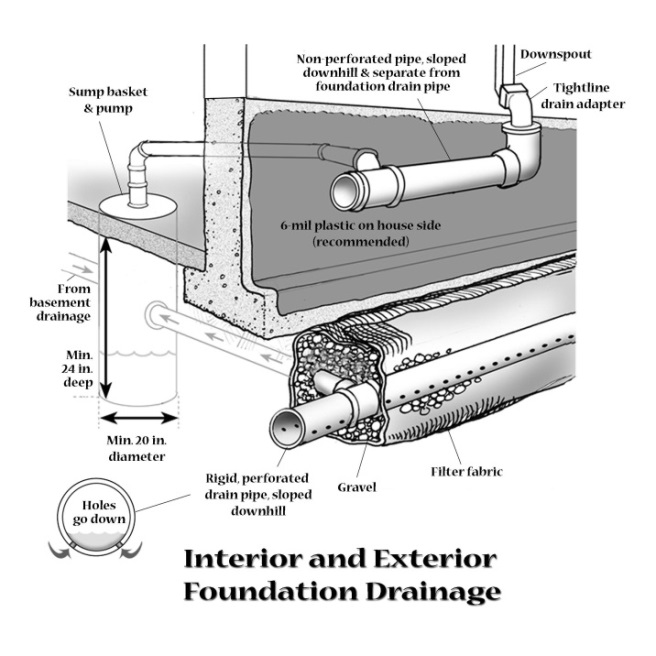 Non-perforated pipe, sloped downhill & separate from foundation drain pipe

Downspout

Tightline drain adapter

Sump basket & pump

6-mil plastic on house side (recommended)

From basement drainage

Min. 24 in. deep

Min. 20 in. diameter

Rigid, perforated drain pipe, sloped downhill

Gravel

Filter fabric

Holes go down

Interior and Exterior Foundation Drainage